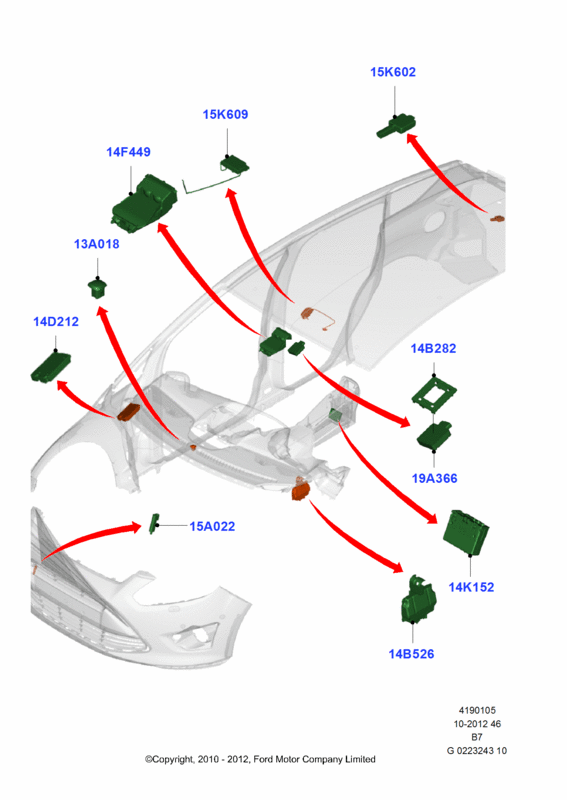 15K602

15K609

14F449

13A018

14D212

14B282

19A366

15A022

14K152

14B526

4190105
10-2012 46
B7
G 0223243 10

©Copyright, 2010 - 2012, Ford Motor Company Limited