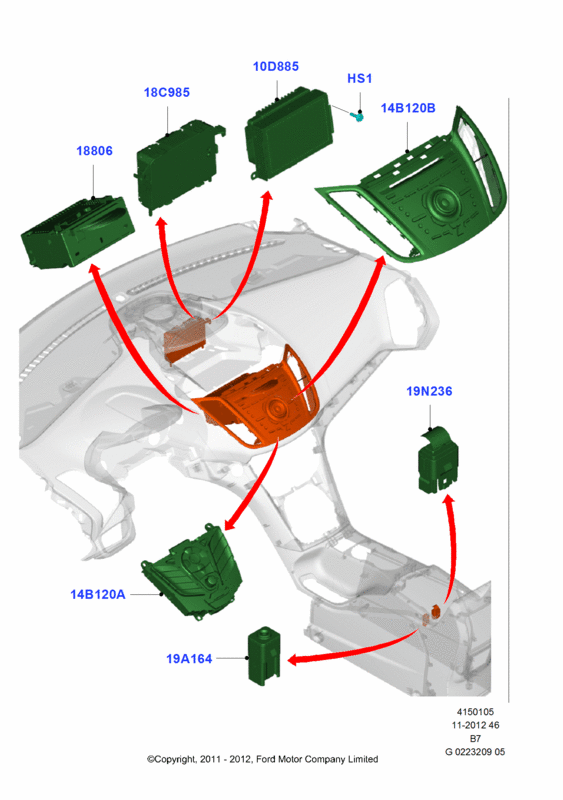 10D885

HS1

18C985

14B120B

18806

19N236

14B120A

19A164

4150105
11-2012 46
B7
G 0223209 05

©Copyright, 2011 - 2012, Ford Motor Company Limited