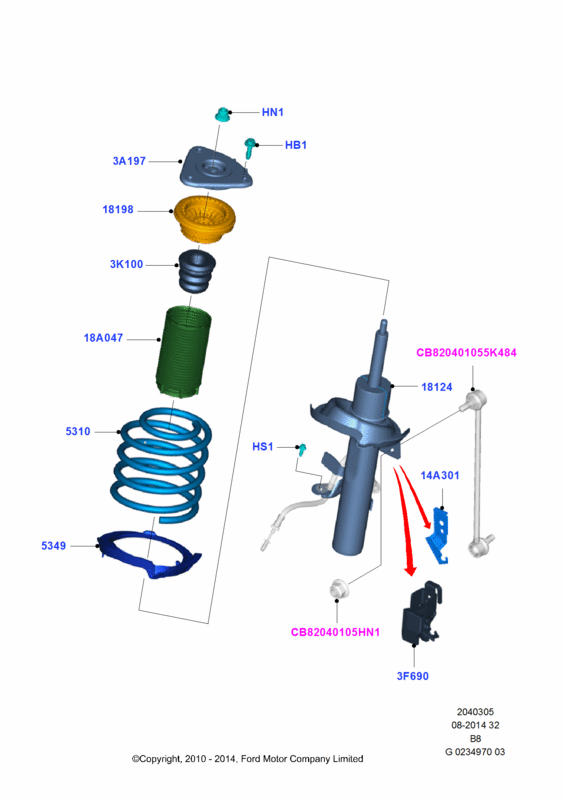 HN1
HB1
3A197
18198
3K100
18A047
5310
5349
CB820401055K484
18124
HS1
14A301
CB82040105HN1
3F690

2040305
08-2014 32
B8
G 0234970 03

©Copyright, 2010 - 2014, Ford Motor Company Limited