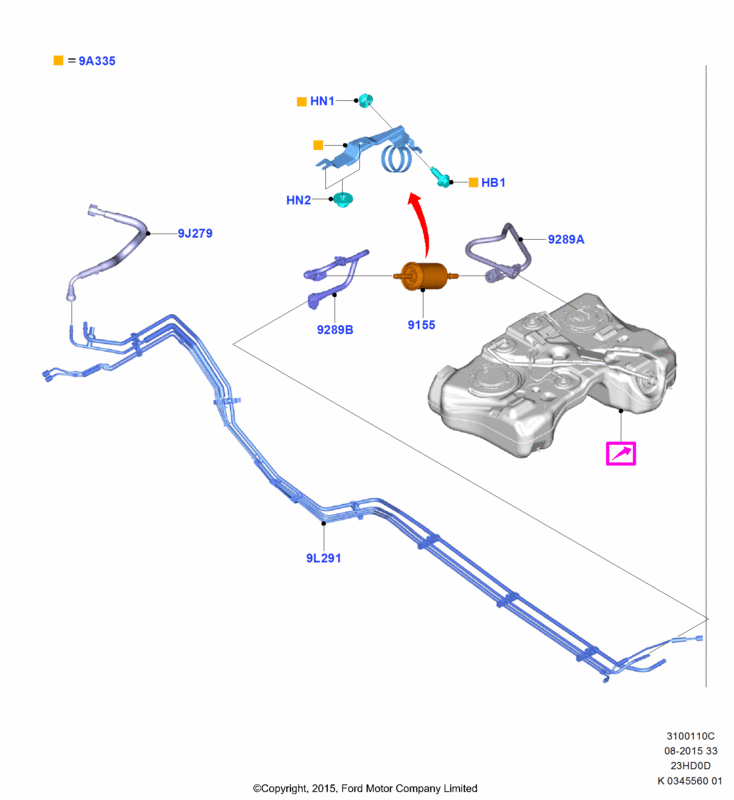 = 9A335

HN1

HB1

HN2

9J279

9289A

9289B

9155

9L291

3100110C
08-2015 33
23HD0D
K 0345560 01

©Copyright, 2015, Ford Motor Company Limited