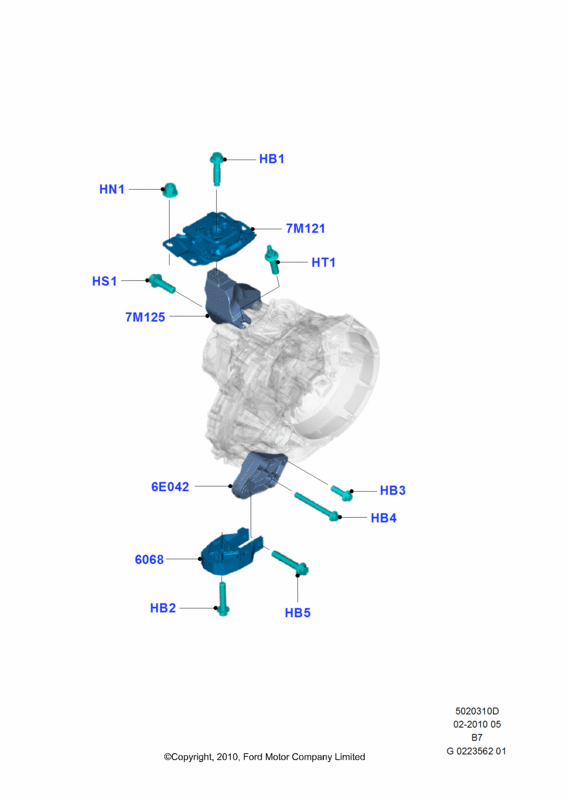 HB1

HN1

7M121

HT1

HS1

7M125

6E042

HB3

HB4

6068

HB2

HB5

5020310D
02-2010 05
B7
G 0223562 01

©Copyright, 2010, Ford Motor Company Limited