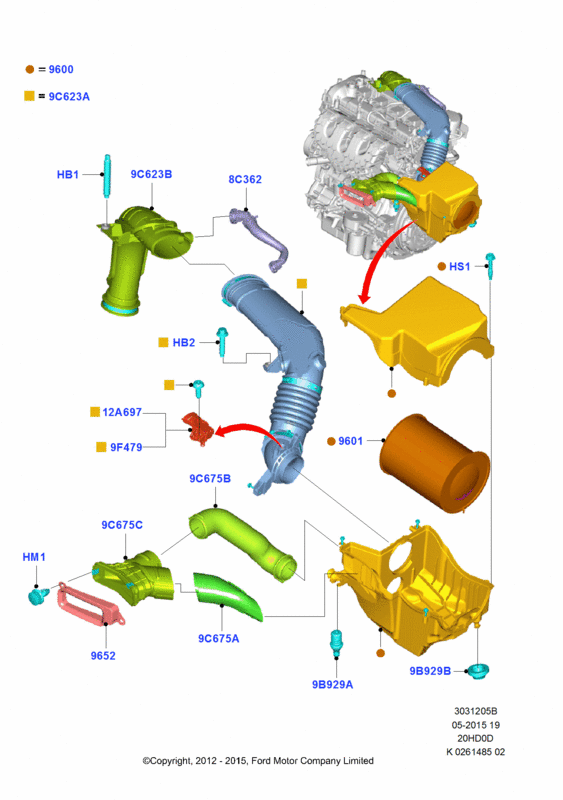 = 9600

= 9C623A

HB1

9C623B

8C362

HS1

HB2

12A697

9F479

9601

9C675B

9C675C

HM1

9652

9C675A

9B929A

9B929B

3031205B
05-2015 19
20HD0D
K 0261485 02

©Copyright, 2012 - 2015, Ford Motor Company Limited