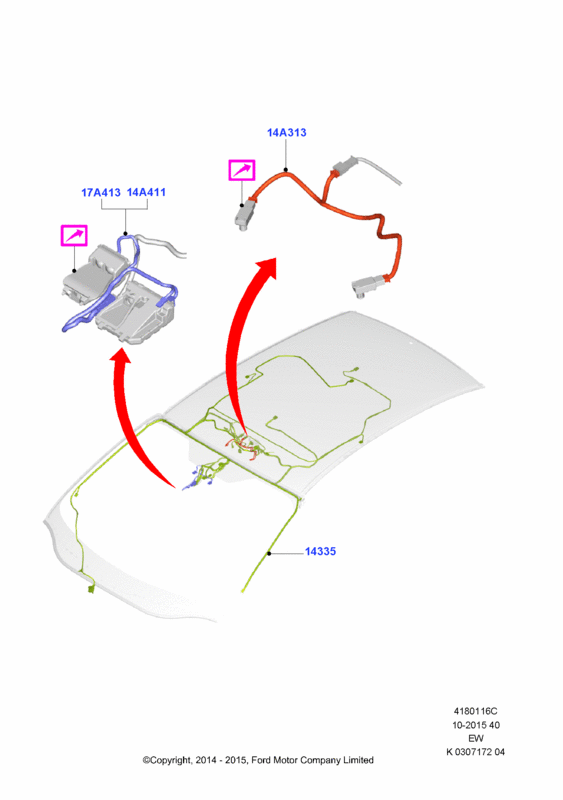 14A313

17A413 14A411

14335

4180116C
10-2015 40
EW
K 0307172 04

©Copyright, 2014 - 2015, Ford Motor Company Limited