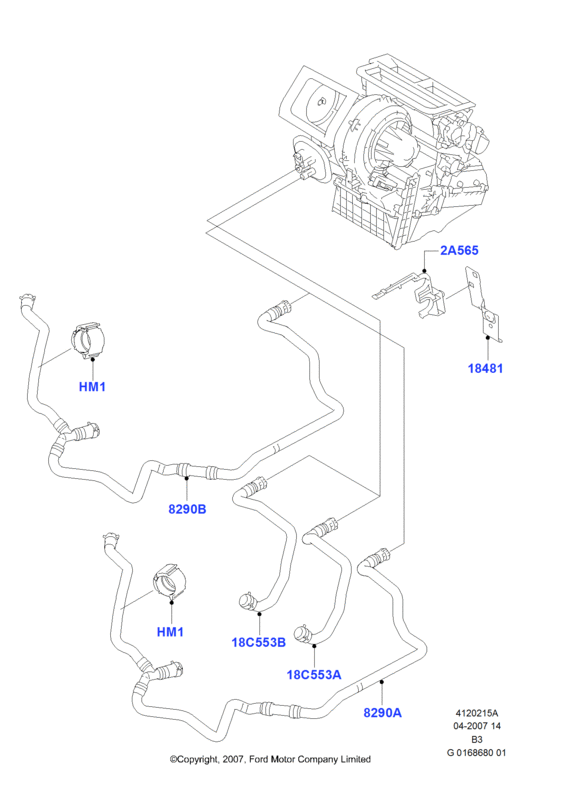 2A565

18481

HM1

8290B

HM1

18C553B

18C553A

8290A

4120215A
04-2007 14
B3
G 0168680 01

©Copyright, 2007, Ford Motor Company Limited