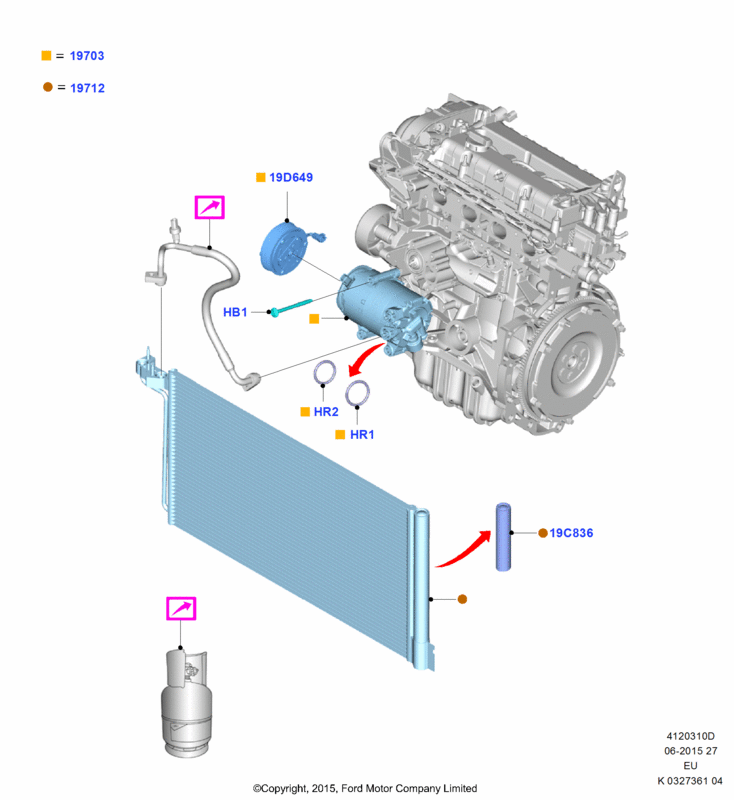 = 19703

= 19712

19D649

HB1

HR2

HR1

19C836

4120310D
06-2015 27
EU
K 0327361 04

©Copyright, 2015, Ford Motor Company Limited