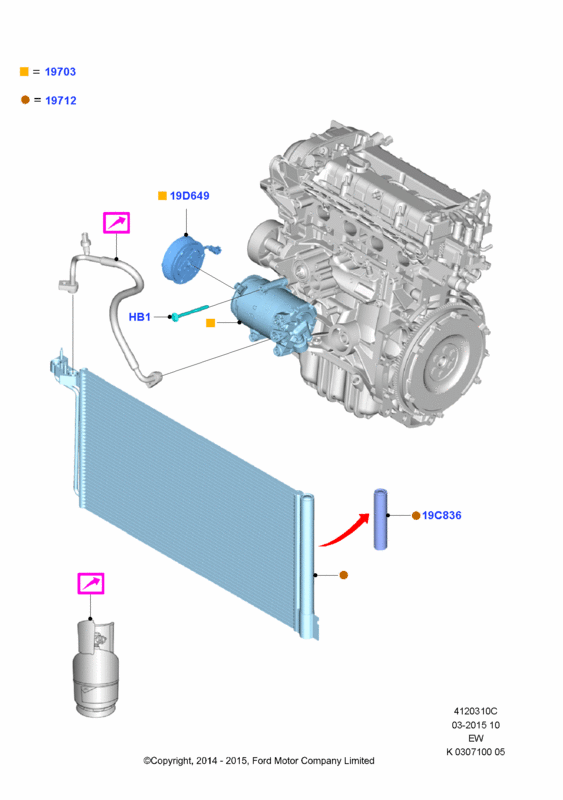 = 19703

= 19712

19D649

HB1

19C836

4120310C
03-2015 10
EW
K 0307100 05

©Copyright, 2014 - 2015, Ford Motor Company Limited