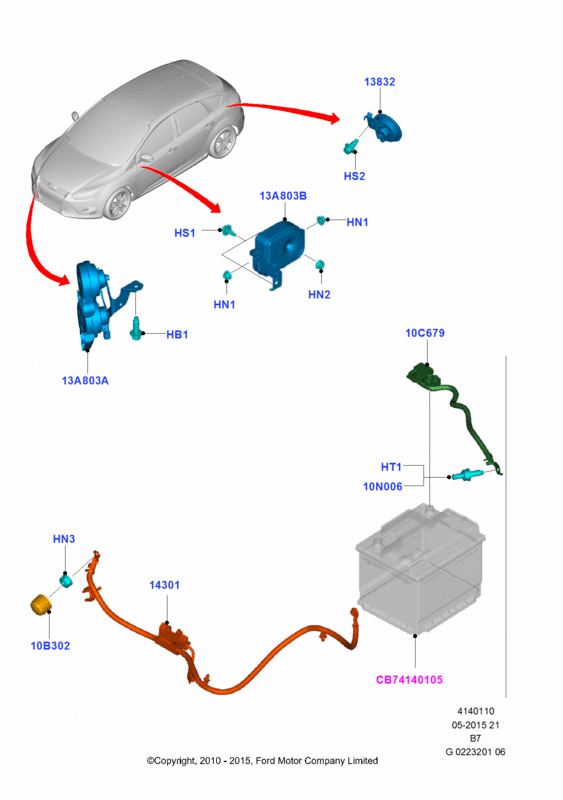 13832

HS2

13A803B

HS1

HN1

HN1

HN2

HB1

13A803A

10C679

HT1

10N006

HN3

14301

10B302

CB74140105

4140110
05-2015 21
B7
G 0223201 06

©Copyright, 2010 - 2015, Ford Motor Company Limited