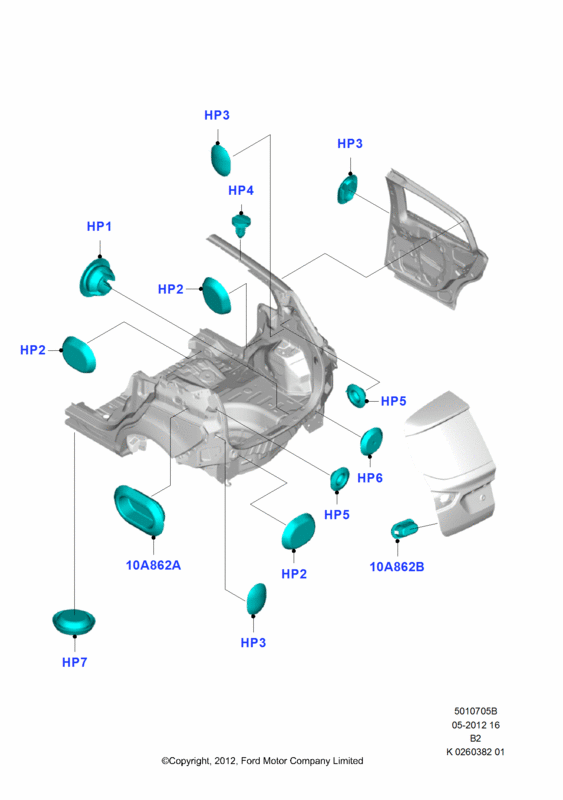 HP3
HP3
HP4
HP1
HP2
HP2
HP5
HP6
HP5
10A862A
HP2
10A862B
HP3
HP7

5010705B
05-2012 16
B2
K 0260382 01

©Copyright, 2012, Ford Motor Company Limited