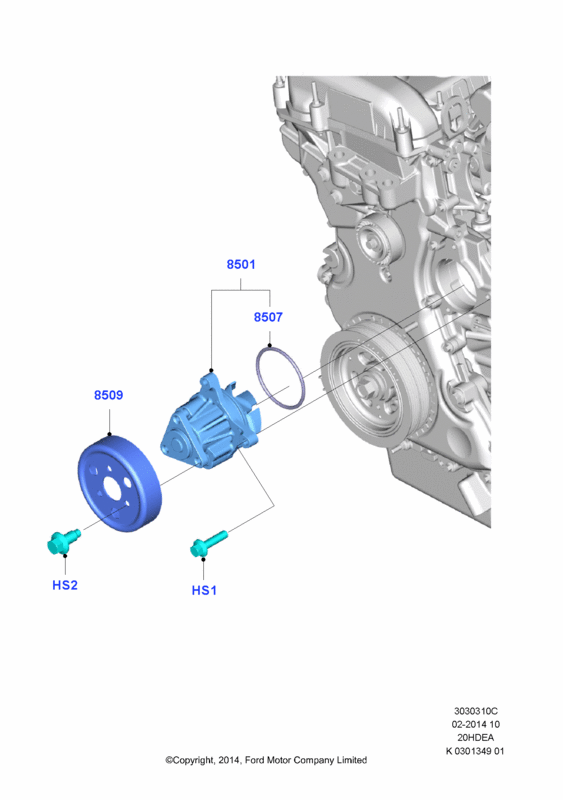 8501
8507
8509
HS2
HS1
3030310C
02-2014 10
20HDEA
K 0301349 01
©Copyright, 2014, Ford Motor Company Limited