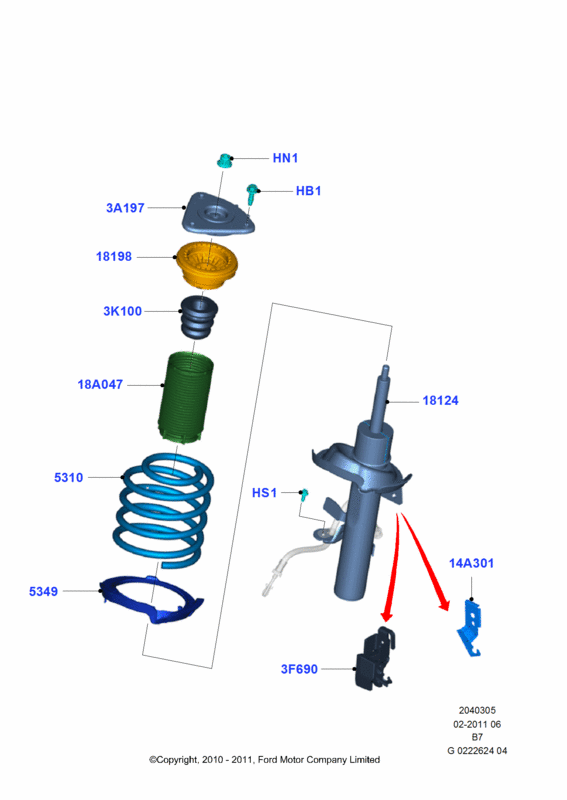 HN1

HB1

3A197

18198

3K100

18A047

18124

5310

HS1

14A301

5349

3F690

2040305
02-2011 06
B7
G 0222624 04

©Copyright, 2010 - 2011, Ford Motor Company Limited