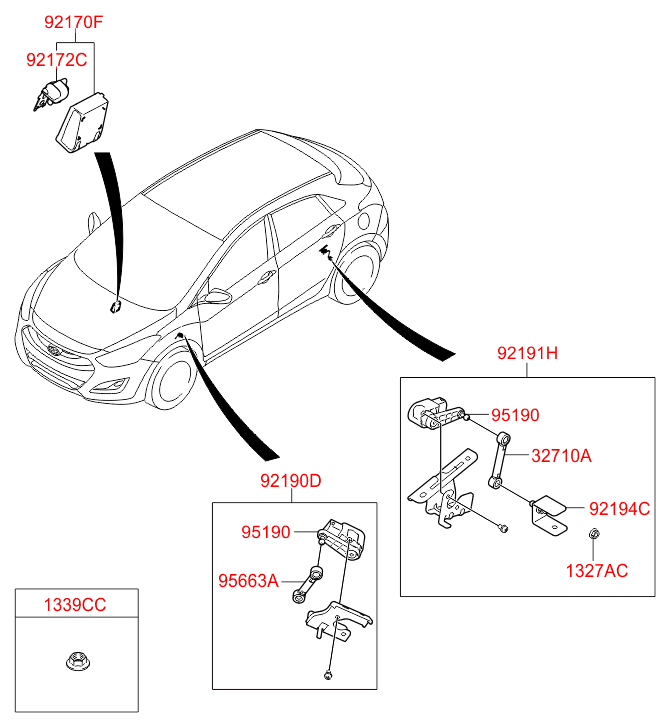 92170F

92172C

92191H

95190

32710A

92194C

1327AC

92190D

95190

95663A

1339CC