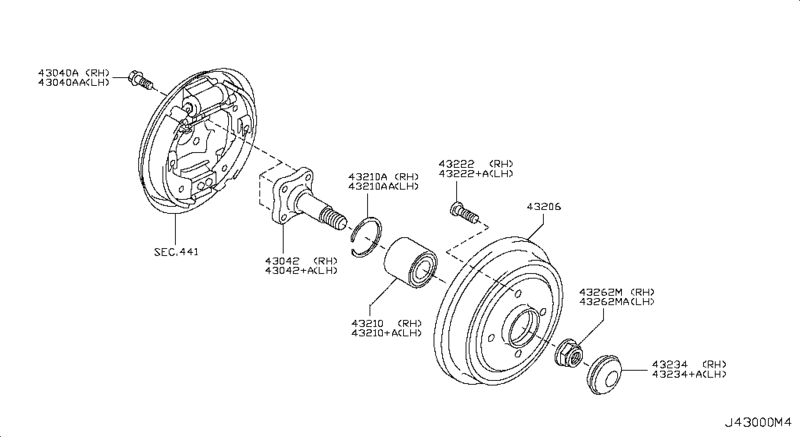 43040A (RH)
43040AA(LH)

SEC.441

43042 (RH)
43042+A(LH)

43210A (RH)
43210AA(LH)

43210 (RH)
43210+A(LH)

43222 (RH)
43222+A(LH)

43206

43262M (RH)
43262MA(LH)

43234 (RH)
43234+A(LH)

J43000M4