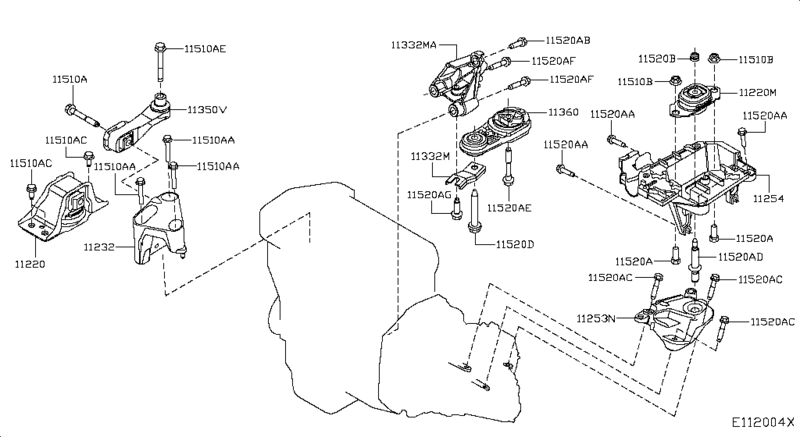 11510AE
11510A
11350V
11510AC
11510AA
11510AC
11510AA
11510AA
11220
11232
11332MA
11520AB
11520AF
11520AF
11360
11332M
11520AG
11520AE
11520D
11520B
11510B
11510B
11220M
11520AA
11520AA
11520AA
11254
11520A
11520A
11520AD
11520AC
11520AC
11253N
11520AC
E112004X