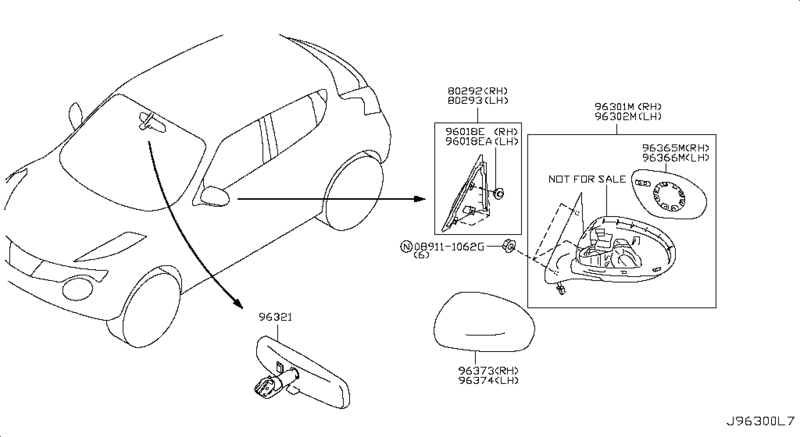 80292(RH)
80293(LH)

96018E (RH)
96018EA(LH)

96301M(RH)
96302M(LH)

96365M(RH)
96366M(LH)

NOT FOR SALE

N 08911-1062G
(6)

96321

96373(RH)
96374(LH)

J96300L7