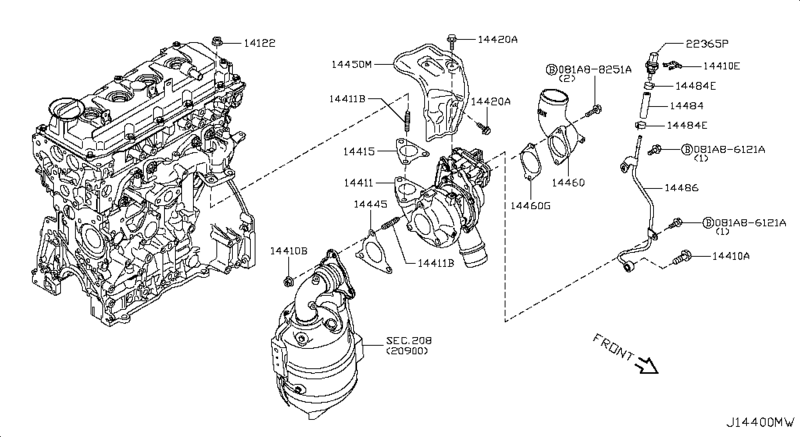 14122
14450M
14420A
14411B
14420A
14415
14411
14445
14411B
14410B
SEC.208
(20900)
Ⓑ081A8-8251A
(2)
14460
14460G
22365P
14410E
14484E
14484
14484E
Ⓑ081A8-6121A
(1)
14486
Ⓑ081A8-6121A
(1)
14410A
FRONT
J14400MW