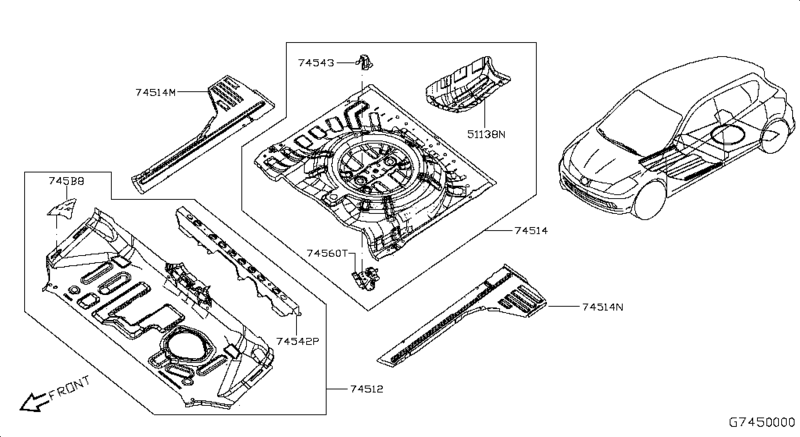 74543
74514M
51138N
745B8
74514
74560T
74514N
74542P
74512
FRONT
G7450000