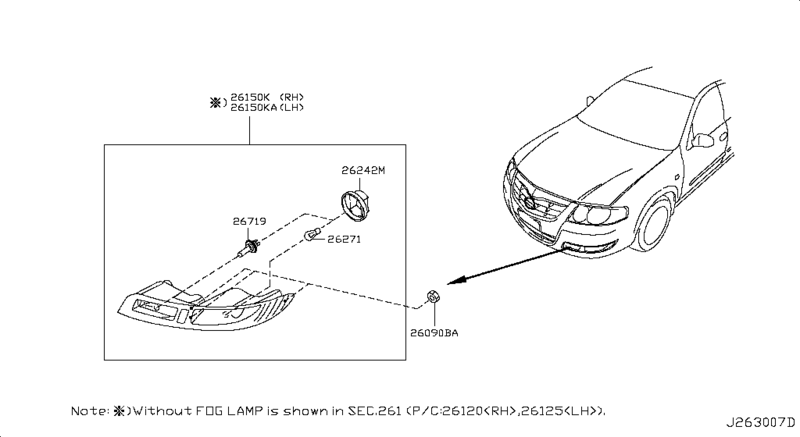 ※) 26150K (RH)
26150KA(LH)

26242M

26719

26271

26090BA

Note: ※)Without FOG LAMP is shown in SEC.261 (P/C:26120<RH>,26125<LH>).

J263007D