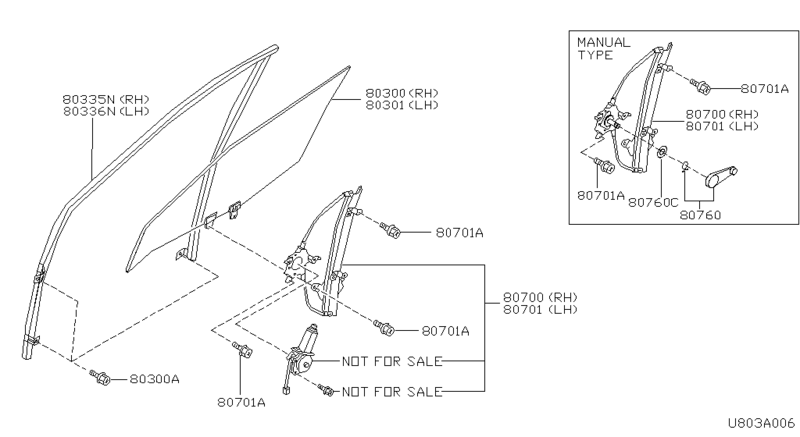 80335N (RH)
80336N (LH)

80300 (RH)
80301 (LH)

80701A

80700 (RH)
80701 (LH)

80701A

NOT FOR SALE

NOT FOR SALE

80300A

80701A

MANUAL
TYPE

80701A

80700 (RH)
80701 (LH)

80701A

80760C

80760

U803A006