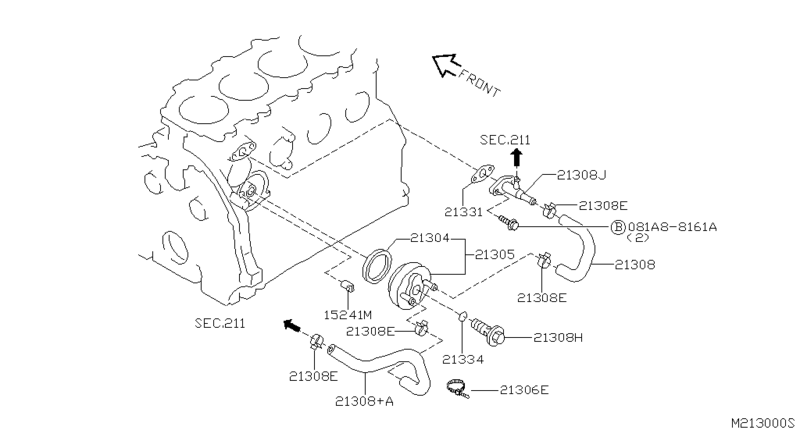 FRONT

SEC.211

21308J

21331

21308E

Ⓑ081A8-8161A (2)

21304

21305

21308

21308E

15241M

SEC.211

21308E

21308H

21334

21308E

21308+A

21306E

M213000S