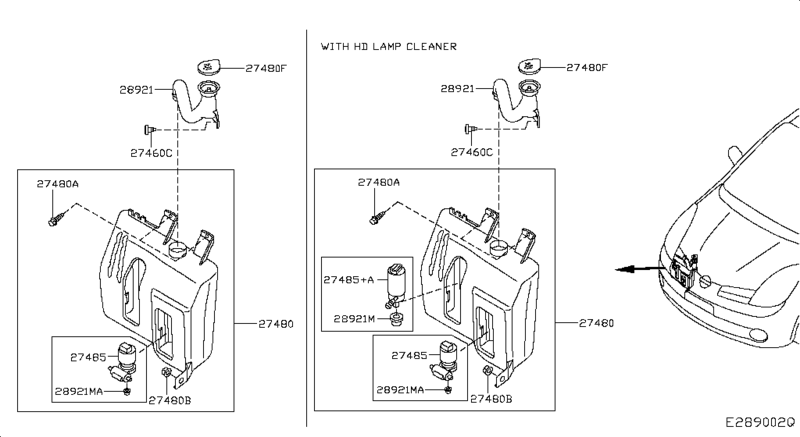 27480F
28921
27460C
27480A
27480
27485
28921MA
27480B

WITH HD LAMP CLEANER
27480F
28921
27460C
27480A
27485+A
28921M
27480
27485
28921MA
27480B

E289002Q