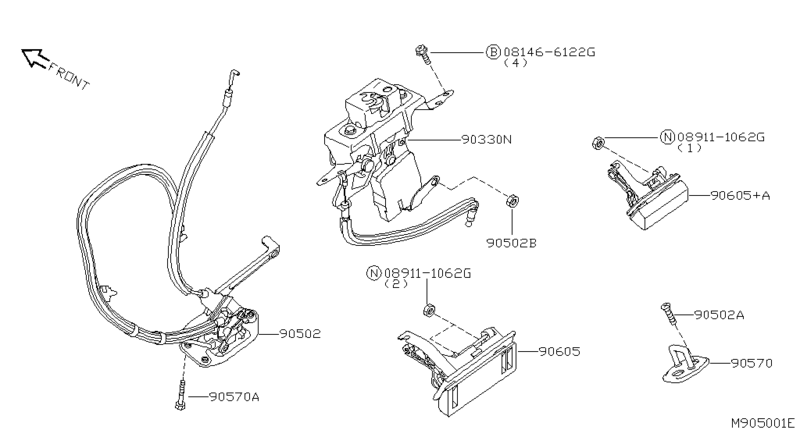 FRONT

Ⓑ08146-6122G
(4)

90330N

Ⓝ08911-1062G
(1)

90605+A

90502B

Ⓝ08911-1062G
(2)

90502

90605

90502A

90570

90570A

M905001E