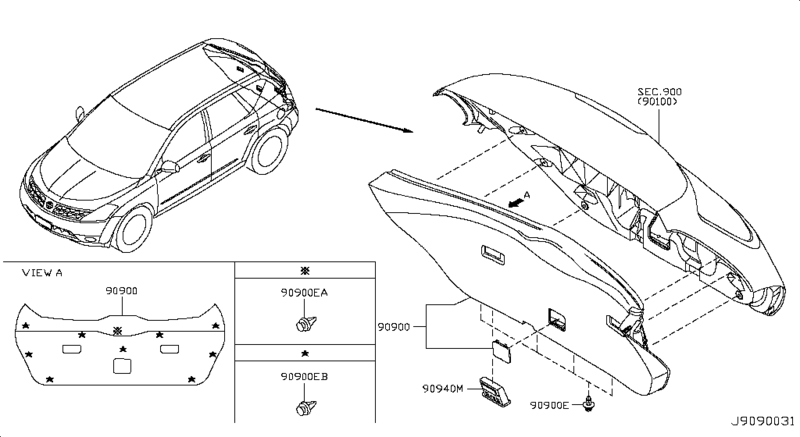 SEC.900
(90100)

A

VIEW A

90900

※

90900EA

★

90900EB

90900

90940M

90900E

J9090031