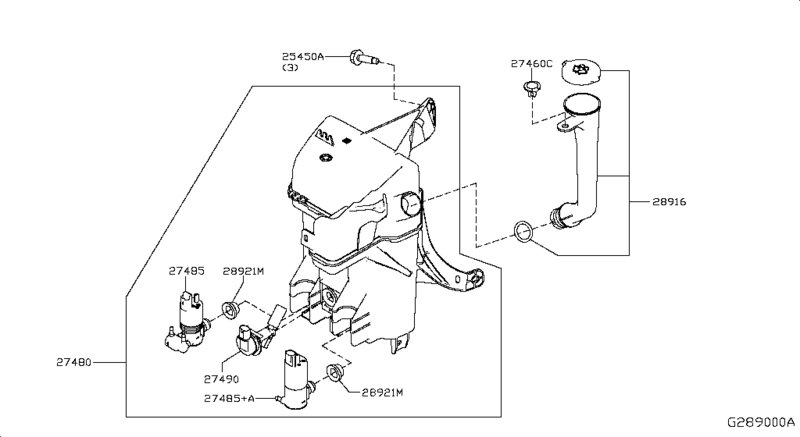 25450A
(3)

27460C

28916

27485

28921M

27480

27490

27485+A

28921M

G289000A