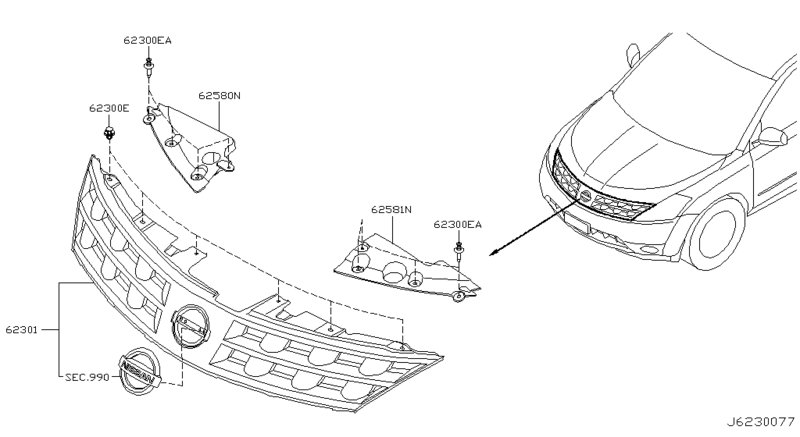 62300EA
62580N
62300E
62581N
62300EA
62301
SEC.990
NISSAN
J6230077