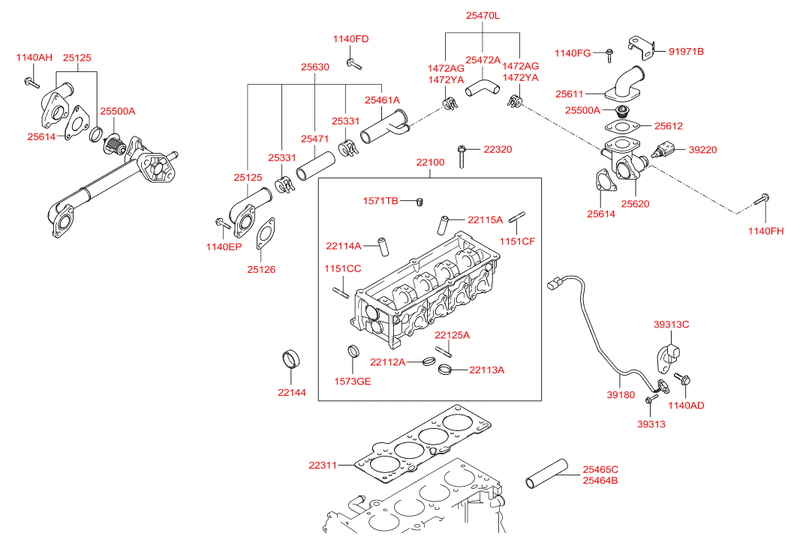 1140AH
25125
25500A
25614
1140FD
25630
25461A
25331
25471
25331
25125
1140EP
25126
25470L
1472AG
1472YA
25472A
1472AG
1472YA
1140FG
91971B
25611
25500A
25612
39220
25614
25620
1140FH
22320
22100
1571TB
22115A
1151CF
22114A
1151CC
22125A
22112A
22113A
1573GE
22144
39313C
39180
1140AD
39313
22311
25465C
25464B