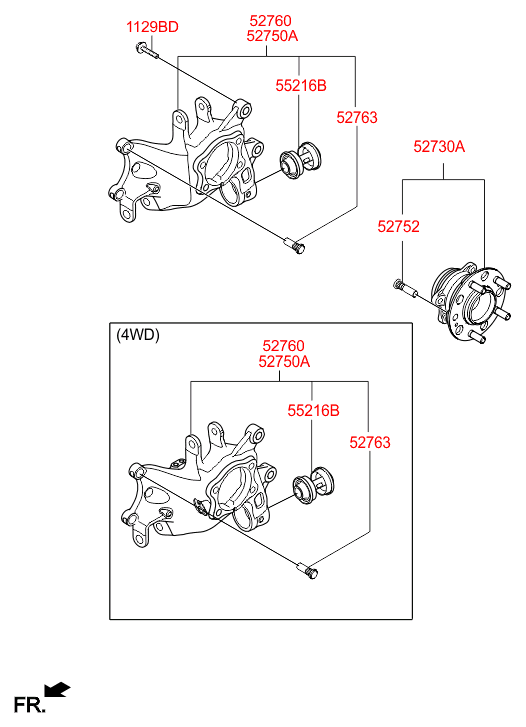 1129BD
52760
52750A
55216B
52763
52730A
52752
(4WD)
52760
52750A
55216B
52763
FR.