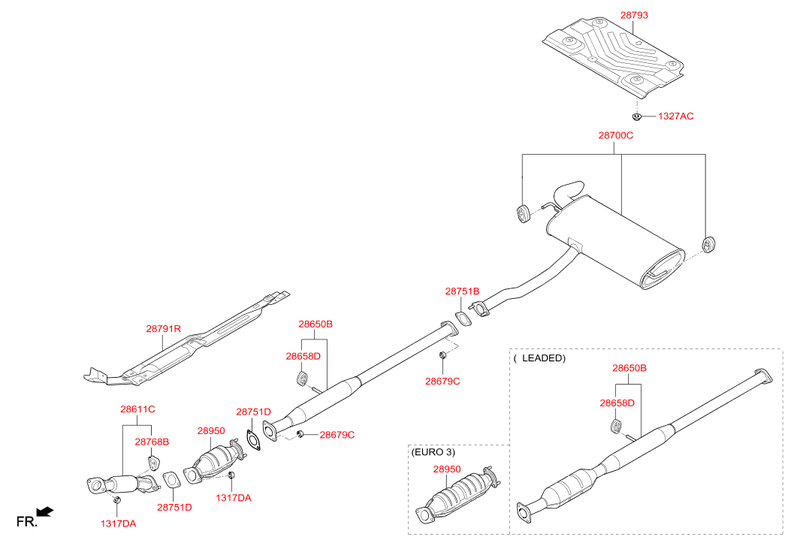 28793
1327AC
28700C
28751B
28791R
28650B
28658D
28679C
( LEADED)
28650B
28658D
28611C
28768B
28950
28751D
28679C
(EURO 3)
28950
1317DA
28751D
1317DA
FR.