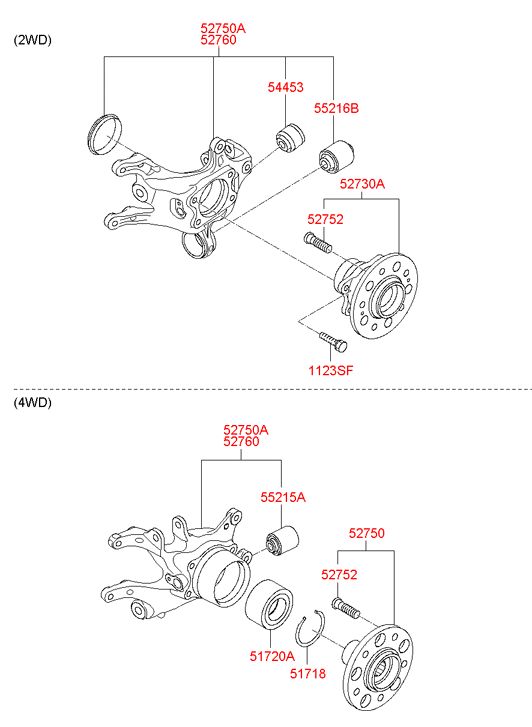 (2WD)

52750A
52760

54453

55216B

52730A

52752

1123SF

(4WD)

52750A
52760

55215A

52750

52752

51720A

51718