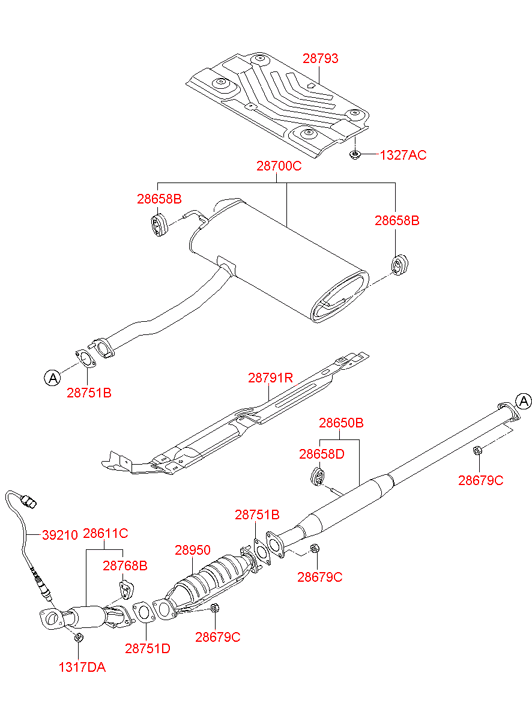 28793
1327AC
28700C
28658B
28658B
A
28751B
28791R
A
28650B
28658D
28679C
39210
28611C
28768B
28950
28751B
28679C
28751D
28679C
1317DA