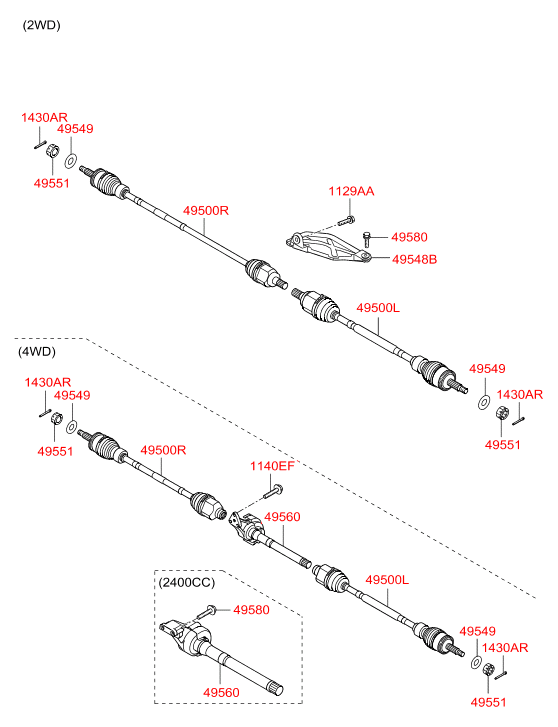 (2WD)

1430AR
49549
49551
49500R
1129AA
49580
49548B
49500L
49549
1430AR
49551

(4WD)

1430AR
49549
49551
49500R
1140EF
49560
49500L
49549
1430AR
49551

(2400CC)
49580
49560