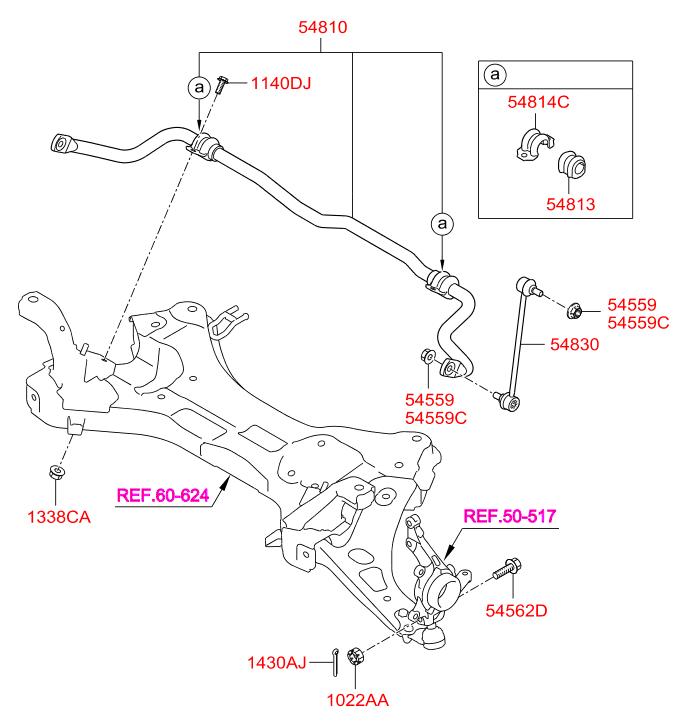 54810

a

1140DJ

a

54814C

54813

a

54559
54559C

54830

54559
54559C

1338CA

REF.60-624

REF.50-517

54562D

1430AJ

1022AA