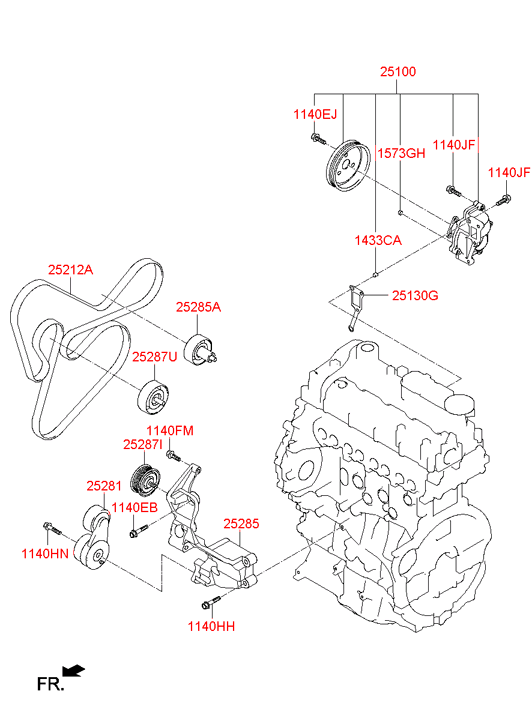 25100
1140EJ
1573GH
1140JF
1140JF
1433CA
25130G
25212A
25285A
25287U
1140FM
25287I
25281
1140EB
25285
1140HN
1140HH
FR.