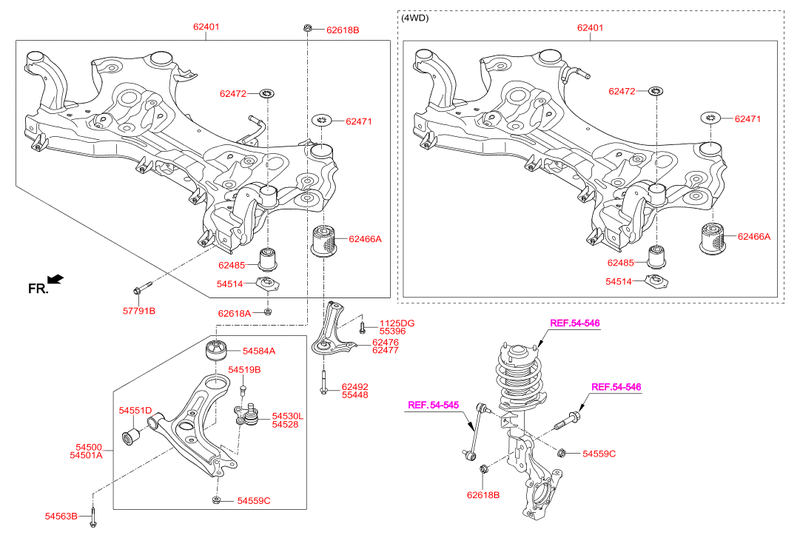 62401
62618B
62472
62471
62466A
62485
54514
FR.
57791B
62618A
1125DG
55396
62476
62477
62492
55448
54584A
54519B
54551D
54530L
54528
54500
54501A
54559C
54563B
(4WD)
62401
62472
62471
62466A
62485
54514
REF.54-546
REF.54-546
REF.54-545
54559C
62618B