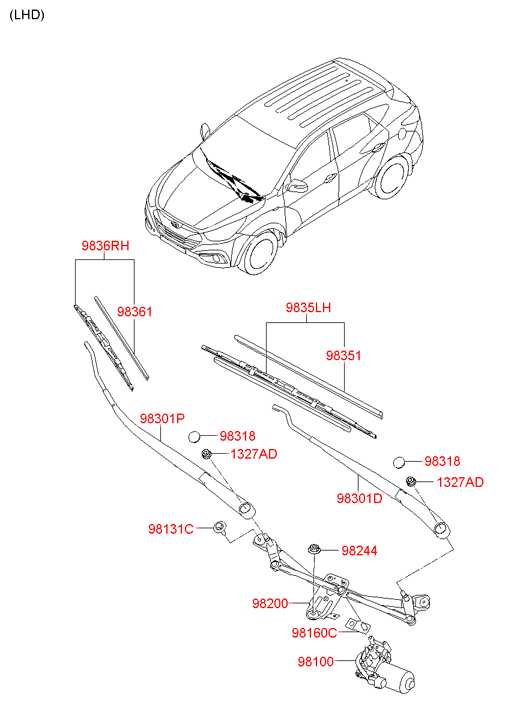 (LHD)

9836RH
98361
9835LH
98351
98301P
98318
1327AD
98318
1327AD
98301D
98131C
98244
98200
98160C
98100