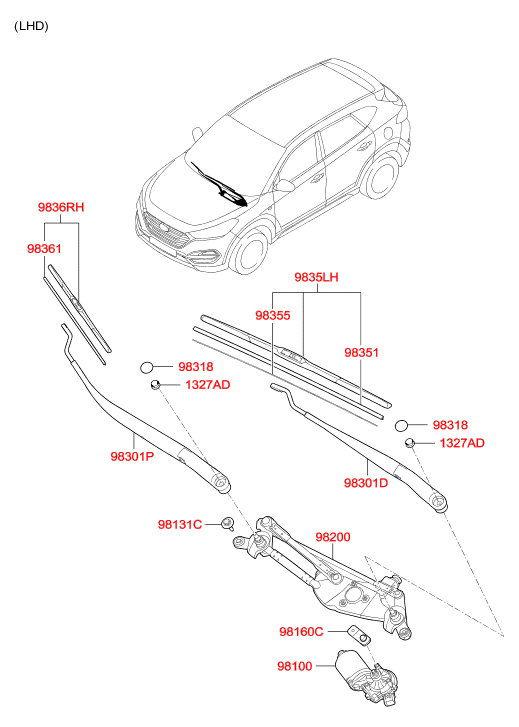 (LHD)

9836RH

98361

9835LH

98355

98351

98318

1327AD

98318

1327AD

98301P

98301D

98131C

98200

98160C

98100