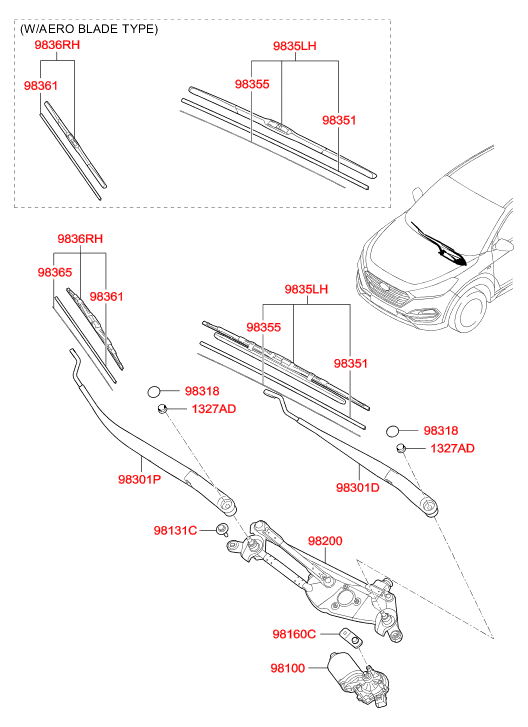 (W/AERO BLADE TYPE)
9836RH
98361
9835LH
98355
98351
9836RH
98365
98361
9835LH
98355
98351
98318
1327AD
98318
1327AD
98301P
98301D
98131C
98200
98160C
98100