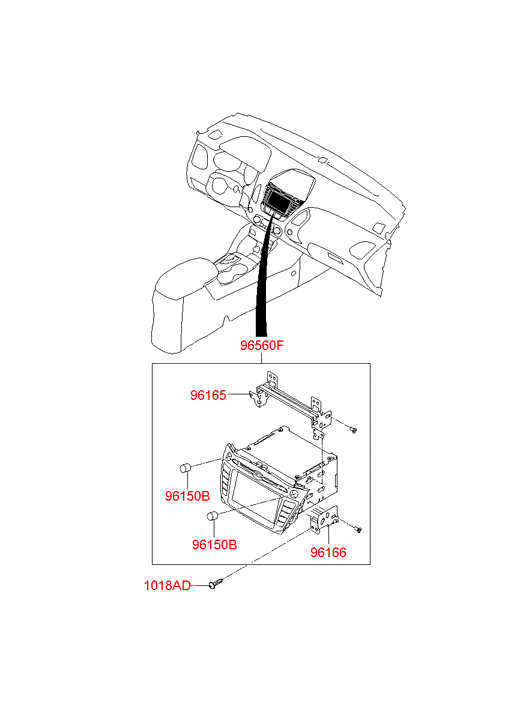 96560F

96165

96150B

96150B

96166

1018AD