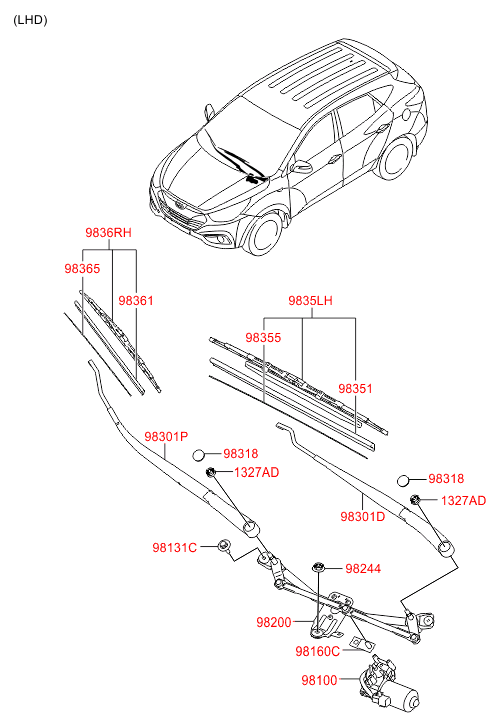 (LHD)

9836RH
98365
98361
9835LH
98355
98351
98301P
98318
1327AD
98318
1327AD
98301D
98131C
98244
98200
98160C
98100