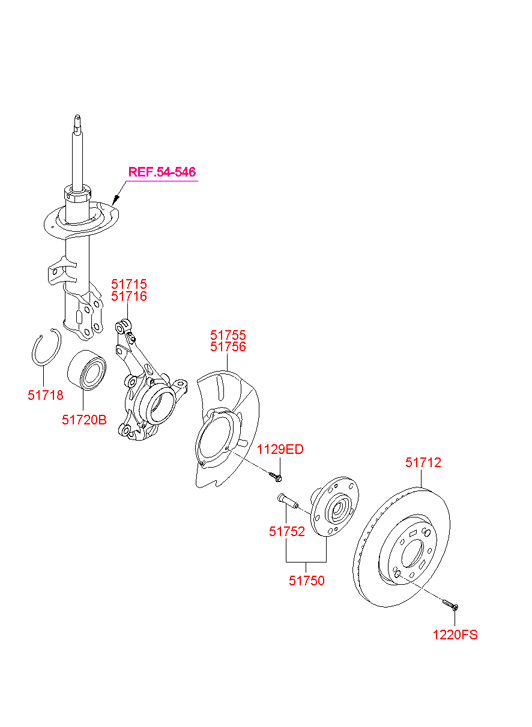 REF.54-546

51715
51716

51755
51756

51718

51720B

1129ED

51712

51752

51750

1220FS