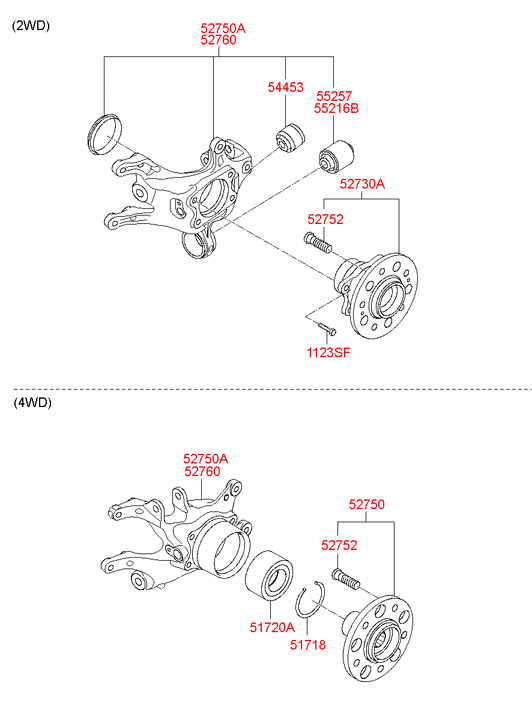 (2WD)

52750A
52760

54453

55257
55216B

52730A

52752

1123SF

(4WD)

52750A
52760

52750

52752

51720A

51718