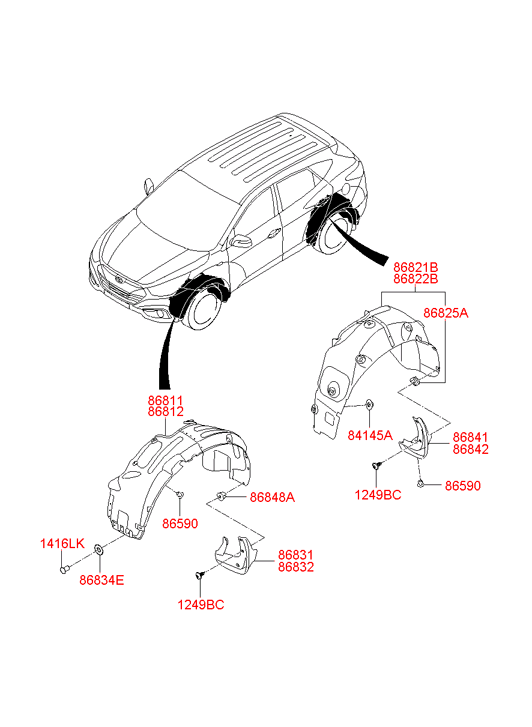 86821B
86822B
86825A
84145A
86841
86842
1249BC
86590
86811
86812
86848A
86590
1416LK
86834E
86831
86832
1249BC