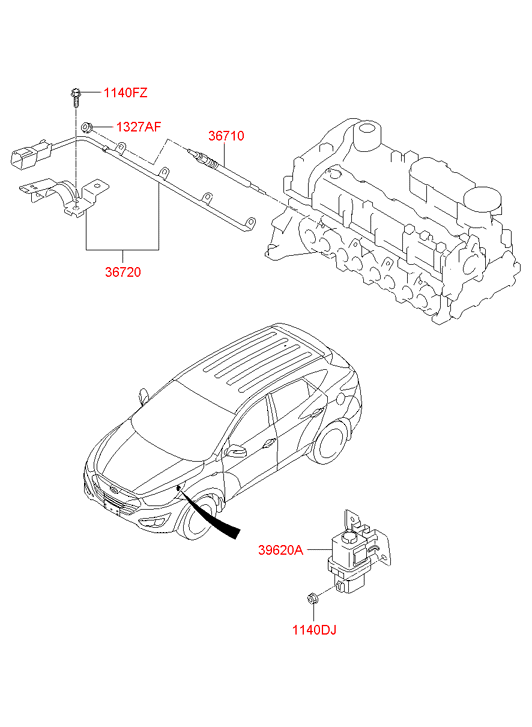 1140FZ

1327AF

36710

36720

39620A

1140DJ