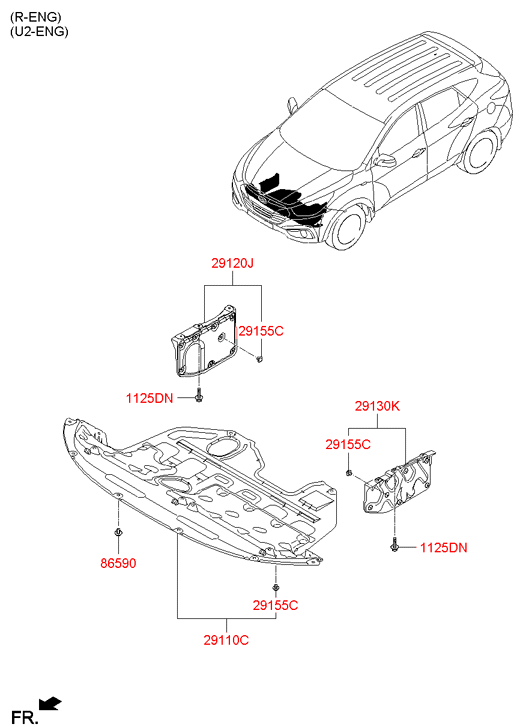 (R-ENG)
(U2-ENG)

29120J
29155C
1125DN
29130K
29155C
1125DN
86590
29155C
29110C
FR.