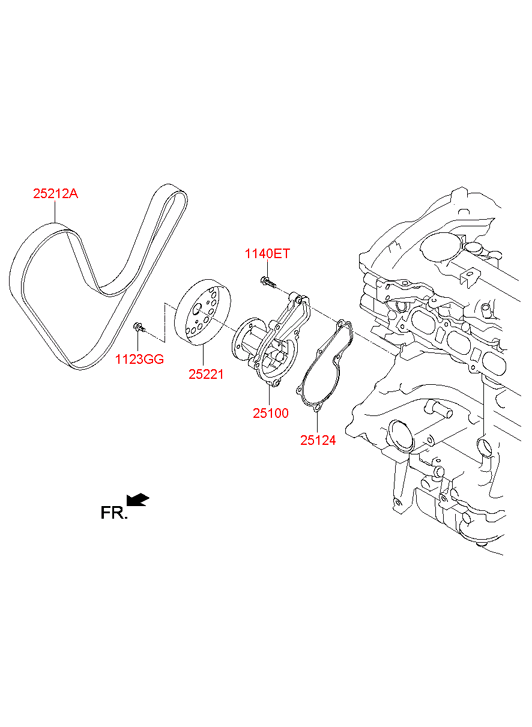 25212A

1140ET

1123GG

25221

25100

25124

FR.