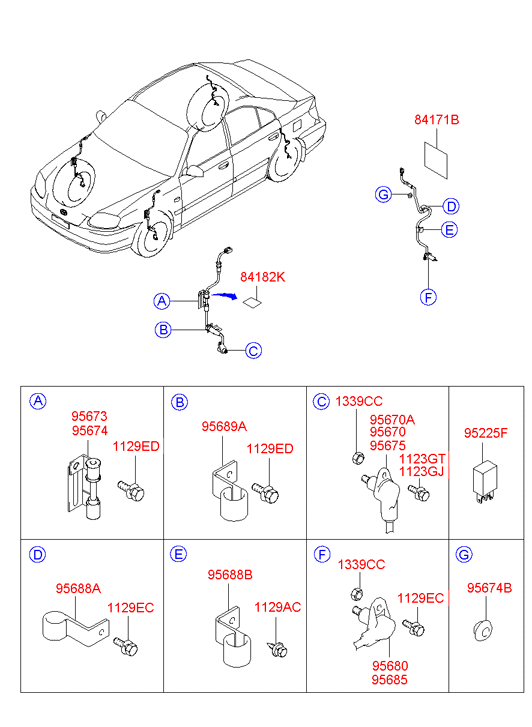 84171B

G
D
E
F

84182K
A
B
C

A
95673
95674
1129ED

B
95689A
1129ED

C
1339CC
95670A
95670
95675
1123GT
1123GJ

95225F

D
95688A
1129EC

E
95688B
1129AC

F
1339CC
1129EC
95680
95685

G
95674B