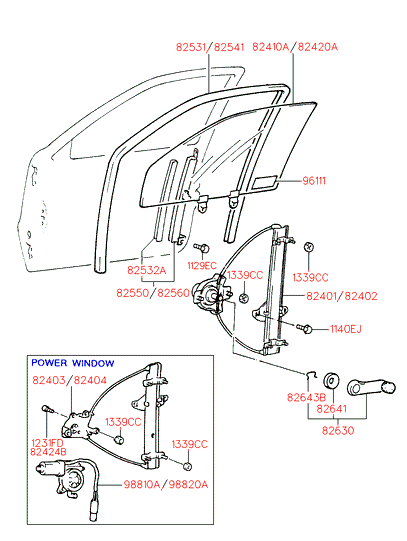 82531/82541
82410A/82420A
96111
82532A
1129EC
1339CC
1339CC
82550/82560
82401/82402
1140EJ
POWER WINDOW
82403/82404
1339CC
1231FD
82424B
1339CC
98810A/98820A
82643B
82641
82630